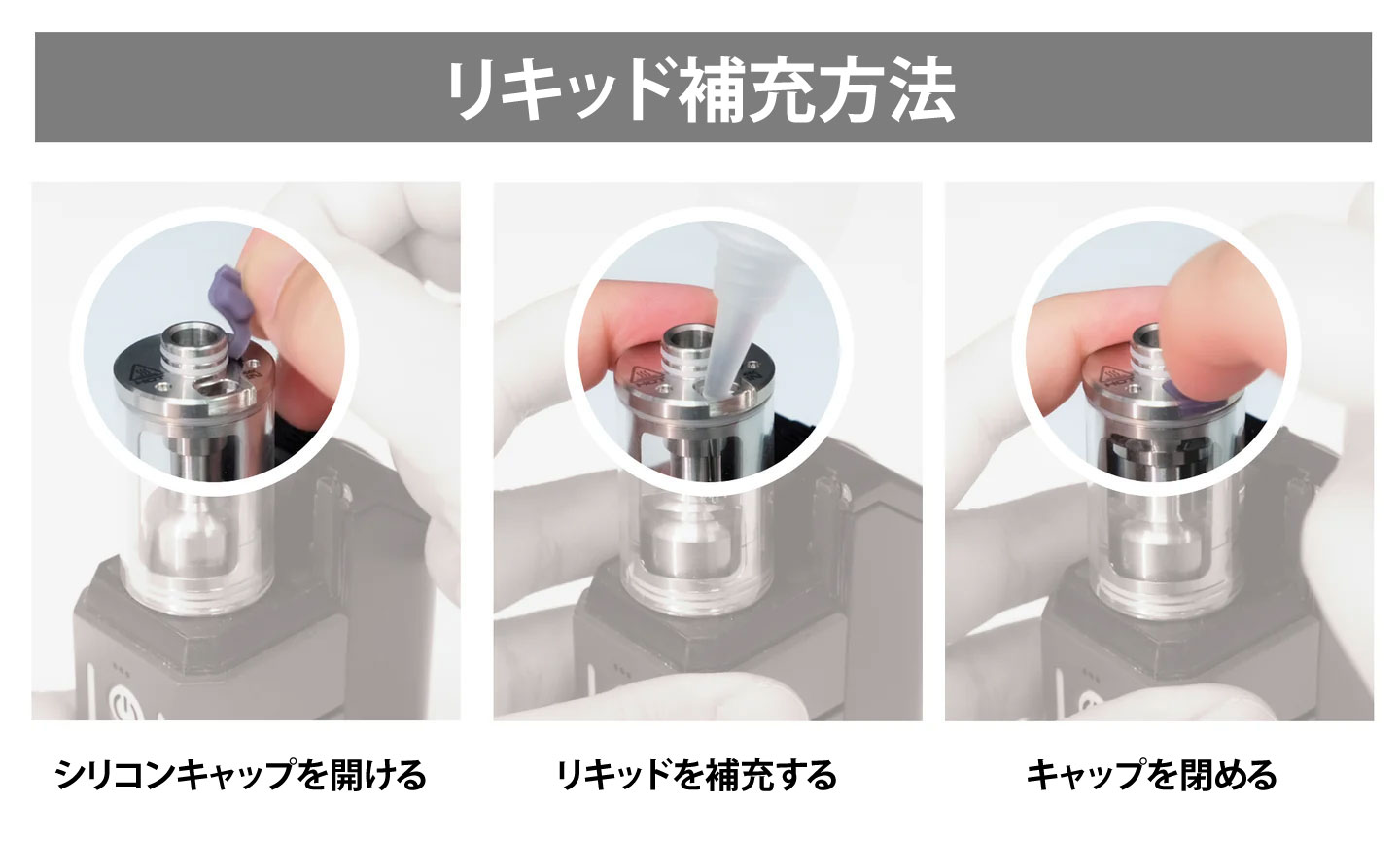 リキッド補充方法

シリコンキャップを開ける

リキッドを補充する

キャップを閉める